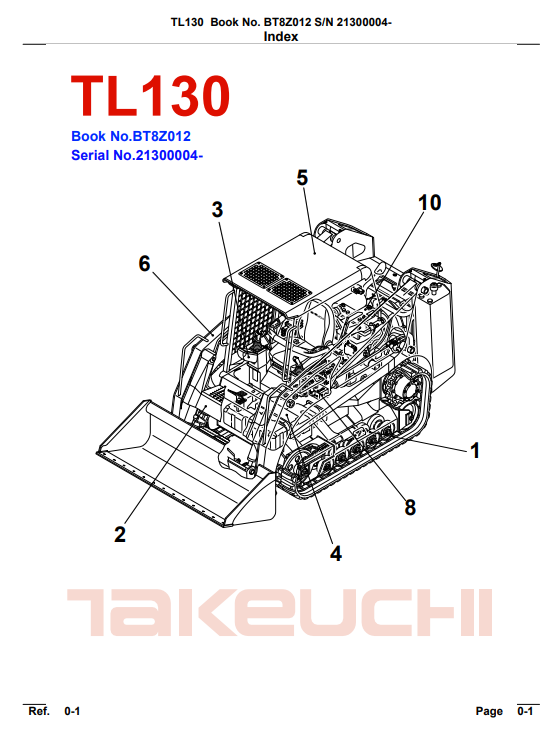 TL130 Book No. BT8Z012 S/N 21300004-
Index

TL130
Book No.BT8Z012
Serial No.21300004-

5
3
10
6
1
8
2
4

TAKEUCHI

Ref. 0-1
Page 0-1