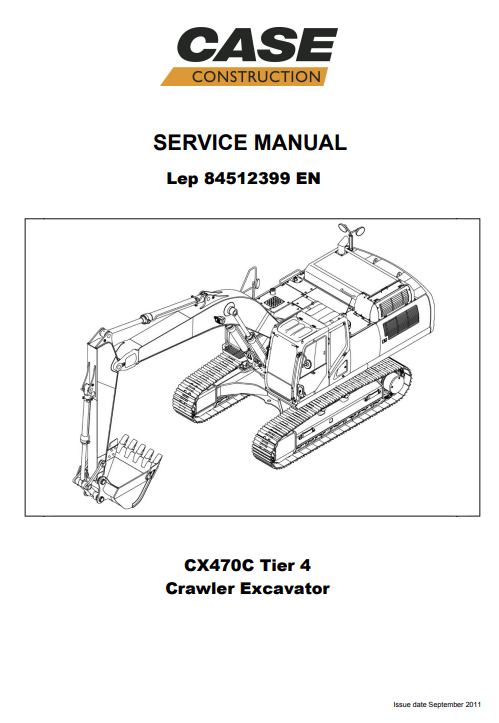 CASE
CONSTRUCTION

SERVICE MANUAL

Lep 84512399 EN

CX470C Tier 4
Crawler Excavator

Issue date September 2011