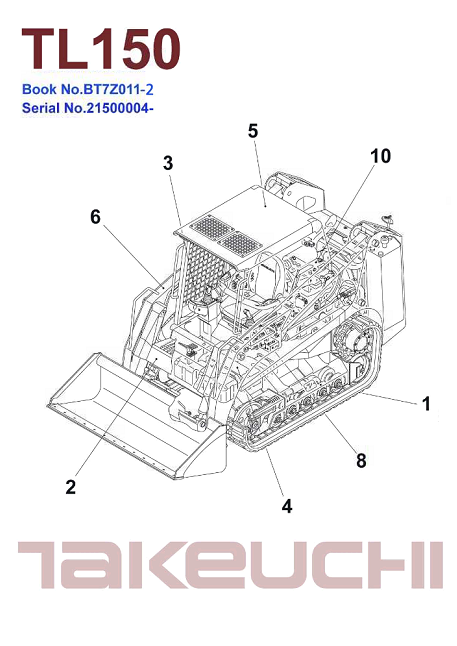 TL150

Book No.BT7Z011-2
Serial No.21500004-

5
3
10
6
1
8
2
4

TAKEUCHI