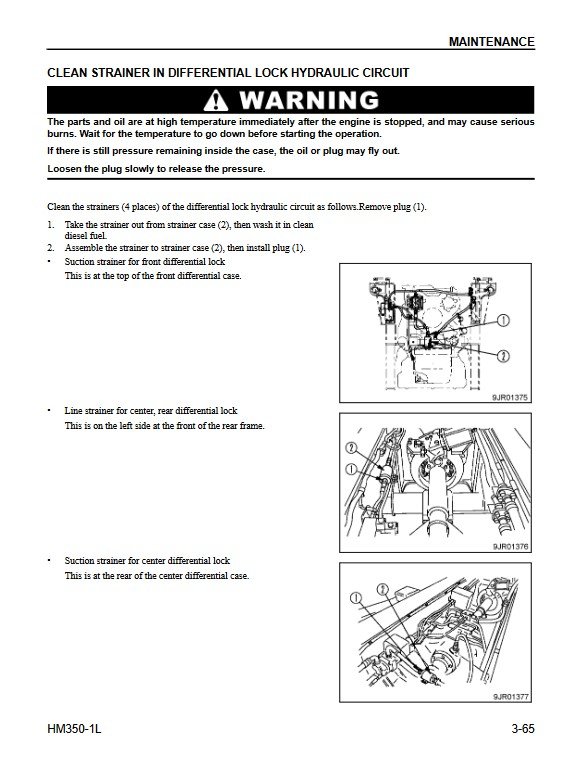 MAINTENANCE

CLEAN STRAINER IN DIFFERENTIAL LOCK HYDRAULIC CIRCUIT

WARNING

The parts and oil are at high temperature immediately after the engine is stopped, and may cause serious burns. Wait for the temperature to go down before starting the operation.

If there is still pressure remaining inside the case, the oil or plug may fly out.

Loosen the plug slowly to release the pressure.

Clean the strainers (4 places) of the differential lock hydraulic circuit as follows.Remove plug (1).

1. Take the strainer out from strainer case (2), then wash it in clean diesel fuel.
2. Assemble the strainer to strainer case (2), then install plug (1).
• Suction strainer for front differential lock
This is at the top of the front differential case.

1
2
9JR01375

• Line strainer for center, rear differential lock
This is on the left side at the front of the rear frame.

2
1
9JR01376

• Suction strainer for center differential lock
This is at the rear of the center differential case.

1
2
9JR01377

HM350-1L

3-65