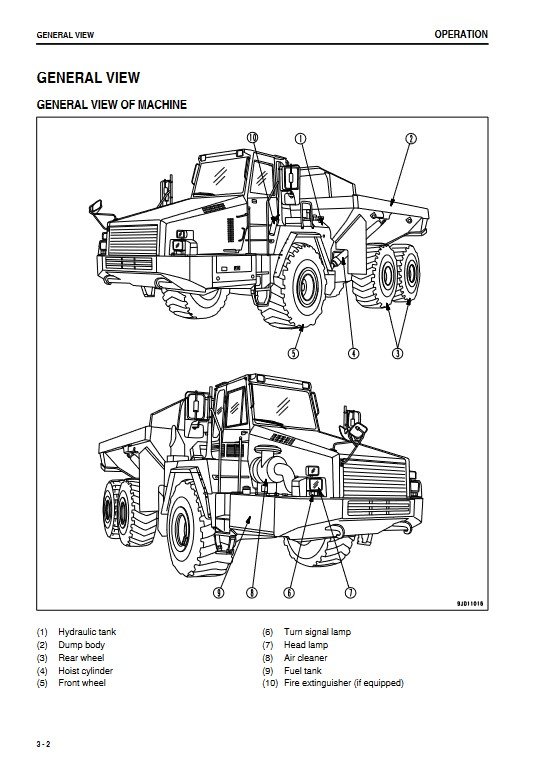 GENERAL VIEW OPERATION

GENERAL VIEW

GENERAL VIEW OF MACHINE

10 1 2

5 4 3

9 8 6 7

9JD11016

(1) Hydraulic tank
(2) Dump body
(3) Rear wheel
(4) Hoist cylinder
(5) Front wheel

(6) Turn signal lamp
(7) Head lamp
(8) Air cleaner
(9) Fuel tank
(10) Fire extinguisher (if equipped)

3 - 2