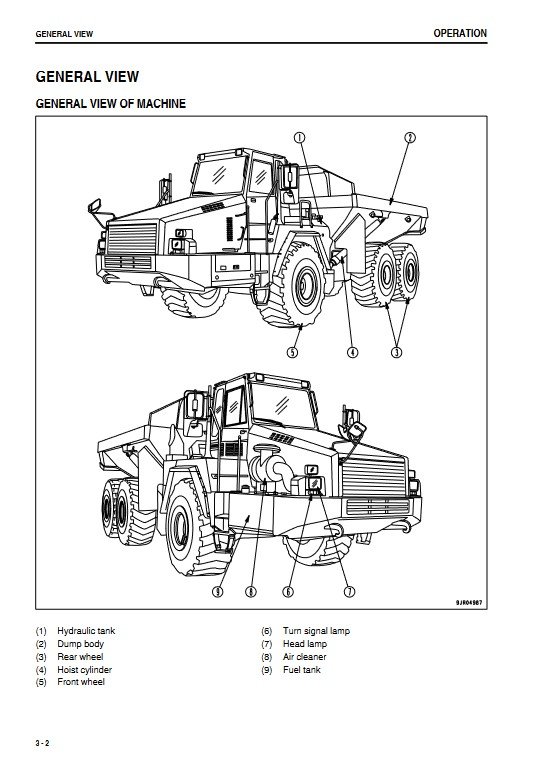 GENERAL VIEW

OPERATION

GENERAL VIEW

GENERAL VIEW OF MACHINE

1
2
5
4
3
9
8
6
7

9JR04987

(1) Hydraulic tank
(2) Dump body
(3) Rear wheel
(4) Hoist cylinder
(5) Front wheel

(6) Turn signal lamp
(7) Head lamp
(8) Air cleaner
(9) Fuel tank

3 - 2