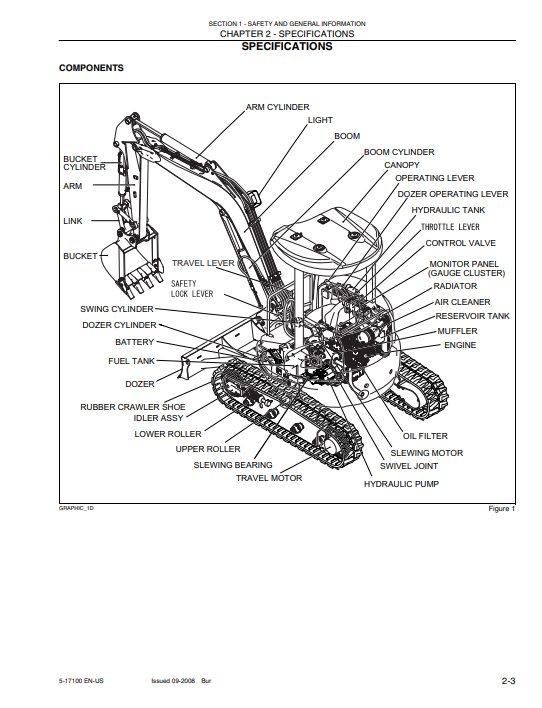 SECTION 1 - SAFETY AND GENERAL INFORMATION
CHAPTER 2 - SPECIFICATIONS
SPECIFICATIONS

COMPONENTS

ARM CYLINDER
LIGHT
BOOM
BOOM CYLINDER
CANOPY
OPERATING LEVER
DOZER OPERATING LEVER
HYDRAULIC TANK
THROTTLE LEVER
CONTROL VALVE
MONITOR PANEL (GAUGE CLUSTER)
RADIATOR
AIR CLEANER
RESERVOIR TANK
MUFFLER
ENGINE
BUCKET CYLINDER
ARM
LINK
BUCKET
TRAVEL LEVER
SAFETY LOCK LEVER
SWING CYLINDER
DOZER CYLINDER
BATTERY
FUEL TANK
DOZER
RUBBER CRAWLER SHOE
IDLER ASSY
LOWER ROLLER
UPPER ROLLER
SLEWING BEARING
TRAVEL MOTOR
OIL FILTER
SLEWING MOTOR
SWIVEL JOINT
HYDRAULIC PUMP

GRAPHIC_1D
Figure 1

5-17100 EN-US Issued 09-2008 Bur 2-3