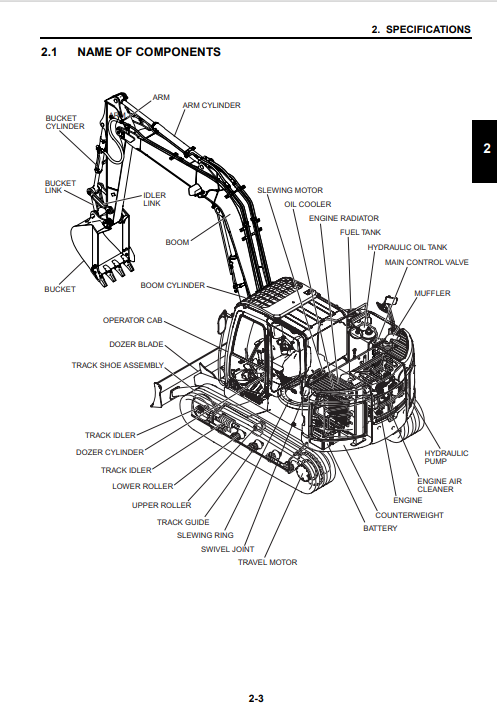 2. SPECIFICATIONS

2.1 NAME OF COMPONENTS

2

ARM
ARM CYLINDER
BUCKET CYLINDER
BUCKET LINK
IDLER LINK
BOOM
BUCKET
BOOM CYLINDER
SLEWING MOTOR
OIL COOLER
ENGINE RADIATOR
FUEL TANK
HYDRAULIC OIL TANK
MAIN CONTROL VALVE
MUFFLER
OPERATOR CAB
DOZER BLADE
TRACK SHOE ASSEMBLY
TRACK IDLER
DOZER CYLINDER
TRACK IDLER
LOWER ROLLER
UPPER ROLLER
TRACK GUIDE
SLEWING RING
SWIVEL JOINT
TRAVEL MOTOR
HYDRAULIC PUMP
ENGINE AIR CLEANER
ENGINE
COUNTERWEIGHT
BATTERY

2-3