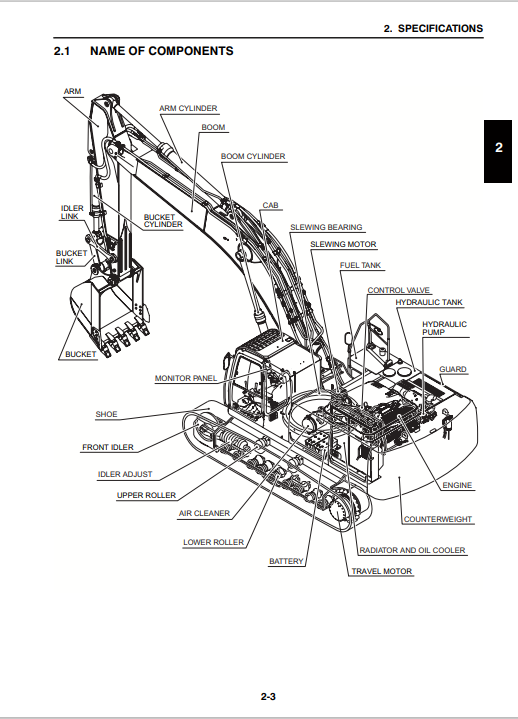 2. SPECIFICATIONS

2.1 NAME OF COMPONENTS

2

ARM
ARM CYLINDER
BOOM
BOOM CYLINDER
CAB
IDLER LINK
BUCKET CYLINDER
SLEWING BEARING
SLEWING MOTOR
BUCKET LINK
FUEL TANK
CONTROL VALVE
HYDRAULIC TANK
HYDRAULIC PUMP
BUCKET
GUARD
MONITOR PANEL
SHOE
FRONT IDLER
IDLER ADJUST
UPPER ROLLER
ENGINE
AIR CLEANER
COUNTERWEIGHT
LOWER ROLLER
RADIATOR AND OIL COOLER
BATTERY
TRAVEL MOTOR

2-3