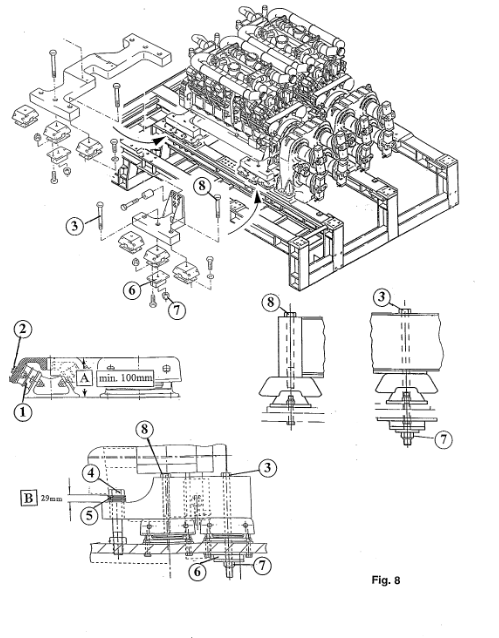 8
3
6
7
8
3
2
A
min. 100mm
1
7
8
3
4
B
29mm
5
6
7
Fig. 8