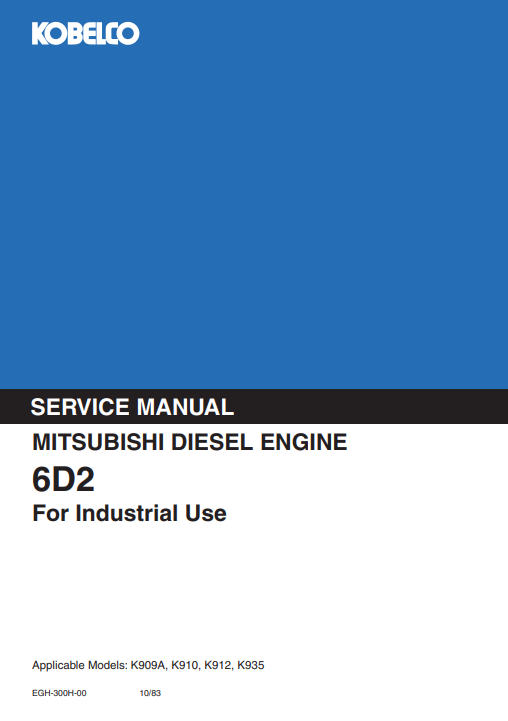 KOBELCO

SERVICE MANUAL

MITSUBISHI DIESEL ENGINE

6D2

For Industrial Use

Applicable Models: K909A, K910, K912, K935

EGH-300H-00 10/83