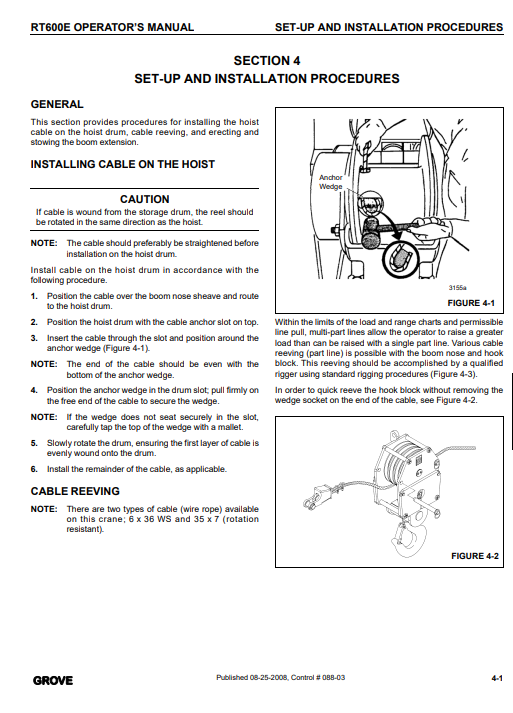 RT600E OPERATOR'S MANUAL

SET-UP AND INSTALLATION PROCEDURES

SECTION 4
SET-UP AND INSTALLATION PROCEDURES

GENERAL

This section provides procedures for installing the hoist cable on the hoist drum, cable reeving, and erecting and stowing the boom extension.

INSTALLING CABLE ON THE HOIST

CAUTION
If cable is wound from the storage drum, the reel should be rotated in the same direction as the hoist.

NOTE: The cable should preferably be straightened before installation on the hoist drum.

Install cable on the hoist drum in accordance with the following procedure.

1. Position the cable over the boom nose sheave and route to the hoist drum.

2. Position the hoist drum with the cable anchor slot on top.

3. Insert the cable through the slot and position around the anchor wedge (Figure 4-1).

NOTE: The end of the cable should be even with the bottom of the anchor wedge.

4. Position the anchor wedge in the drum slot; pull firmly on the free end of the cable to secure the wedge.

NOTE: If the wedge does not seat securely in the slot, carefully tap the top of the wedge with a mallet.

5. Slowly rotate the drum, ensuring the first layer of cable is evenly wound onto the drum.

6. Install the remainder of the cable, as applicable.

CABLE REEVING

NOTE: There are two types of cable (wire rope) available on this crane; 6 x 36 WS and 35 x 7 (rotation resistant).

Anchor Wedge

3155a

FIGURE 4-1

Within the limits of the load and range charts and permissible line pull, multi-part lines allow the operator to raise a greater load than can be raised with a single part line. Various cable reeving (part line) is possible with the boom nose and hook block. This reeving should be accomplished by a qualified rigger using standard rigging procedures (Figure 4-3).

In order to quick reeve the hook block without removing the wedge socket on the end of the cable, see Figure 4-2.

FIGURE 4-2

GROVE

Published 08-25-2008, Control # 088-03

4-1