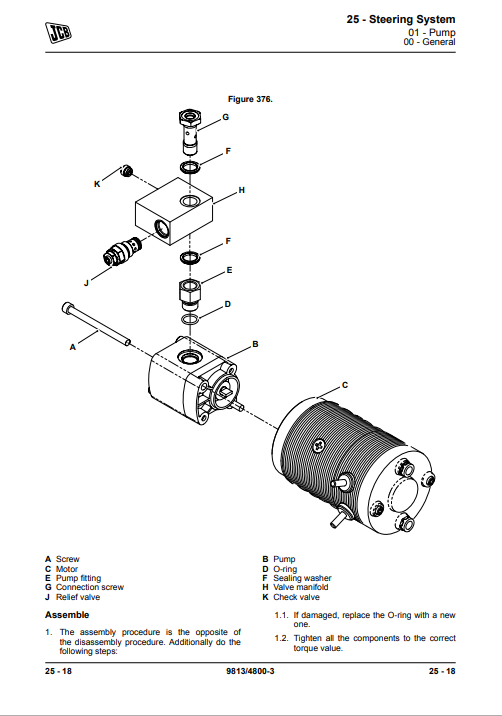 JCB

25 - Steering System
01 - Pump
00 - General

Figure 376.

G
F
K
H
F
J
E
D
A
B
C

A Screw
C Motor
E Pump fitting
G Connection screw
J Relief valve

B Pump
D O-ring
F Sealing washer
H Valve manifold
K Check valve

Assemble

1. The assembly procedure is the opposite of the disassembly procedure. Additionally do the following steps:

1.1. If damaged, replace the O-ring with a new one.

1.2. Tighten all the components to the correct torque value.

25 - 18
9813/4800-3
25 - 18