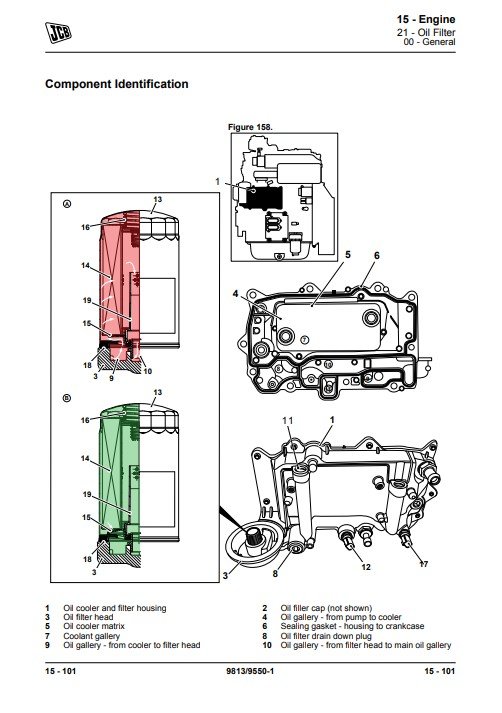 JCB

15 - Engine
21 - Oil Filter
00 - General

Component Identification

Figure 158.

1

A

13
16
14
19
15
18
3
9
10

B

13
16
14
19
15
18
3

5
6
4
7
10

11
1
3
8
12
17

| | | | |
|---|---|---|---|
| 1 | Oil cooler and filter housing | 2 | Oil filler cap (not shown) |
| 3 | Oil filter head | 4 | Oil gallery - from pump to cooler |
| 5 | Oil cooler matrix | 6 | Sealing gasket - housing to crankcase |
| 7 | Coolant gallery | 8 | Oil filter drain down plug |
| 9 | Oil gallery - from cooler to filter head | 10 | Oil gallery - from filter head to main oil gallery |

15 - 101 9813/9550-1 15 - 101