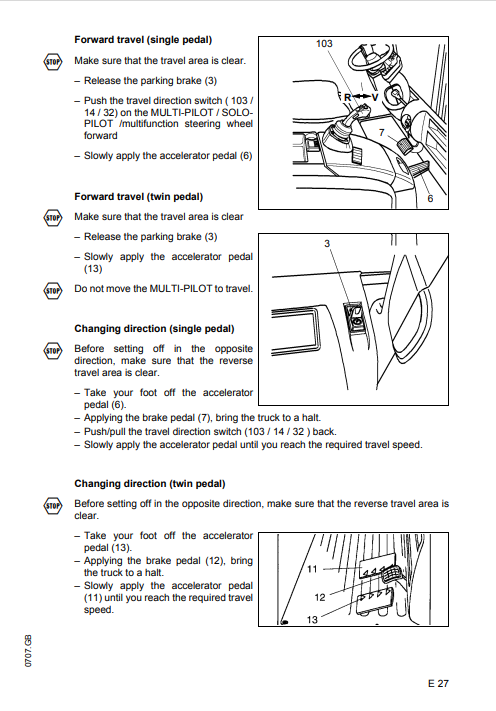 **Forward travel (single pedal)**

STOP Make sure that the travel area is clear.

– Release the parking brake (3)

– Push the travel direction switch ( 103 / 14 / 32) on the MULTI-PILOT / SOLO-PILOT /multifunction steering wheel forward

– Slowly apply the accelerator pedal (6)

103

R V

7

6

**Forward travel (twin pedal)**

STOP Make sure that the travel area is clear

– Release the parking brake (3)

– Slowly apply the accelerator pedal (13)

STOP Do not move the MULTI-PILOT to travel.

3

**Changing direction (single pedal)**

STOP Before setting off in the opposite direction, make sure that the reverse travel area is clear.

– Take your foot off the accelerator pedal (6).
– Applying the brake pedal (7), bring the truck to a halt.
– Push/pull the travel direction switch (103 / 14 / 32 ) back.
– Slowly apply the accelerator pedal until you reach the required travel speed.

**Changing direction (twin pedal)**

STOP Before setting off in the opposite direction, make sure that the reverse travel area is clear.

– Take your foot off the accelerator pedal (13).
– Applying the brake pedal (12), bring the truck to a halt.
– Slowly apply the accelerator pedal (11) until you reach the required travel speed.

11

12

13

0707.GB

E 27