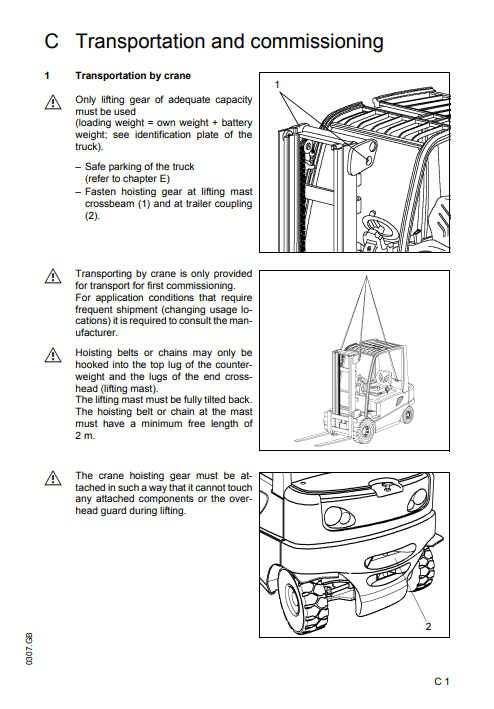 C Transportation and commissioning

1 Transportation by crane

Only lifting gear of adequate capacity must be used (loading weight = own weight + battery weight; see identification plate of the truck).

– Safe parking of the truck (refer to chapter E)
– Fasten hoisting gear at lifting mast crossbeam (1) and at trailer coupling (2).

1

Transporting by crane is only provided for transport for first commissioning. For application conditions that require frequent shipment (changing usage locations) it is required to consult the manufacturer.

Hoisting belts or chains may only be hooked into the top lug of the counterweight and the lugs of the end crosshead (lifting mast). The lifting mast must be fully tilted back. The hoisting belt or chain at the mast must have a minimum free length of 2 m.

The crane hoisting gear must be attached in such a way that it cannot touch any attached components or the overhead guard during lifting.

2

0307.GB

C 1