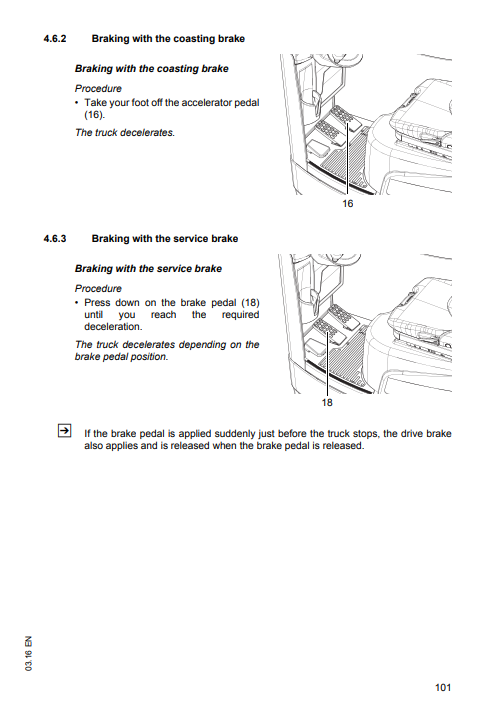 4.6.2 Braking with the coasting brake

Braking with the coasting brake

Procedure

• Take your foot off the accelerator pedal (16).

The truck decelerates.

16

4.6.3 Braking with the service brake

Braking with the service brake

Procedure

• Press down on the brake pedal (18) until you reach the required deceleration.

The truck decelerates depending on the brake pedal position.

18

If the brake pedal is applied suddenly just before the truck stops, the drive brake also applies and is released when the brake pedal is released.

03.16 EN

101