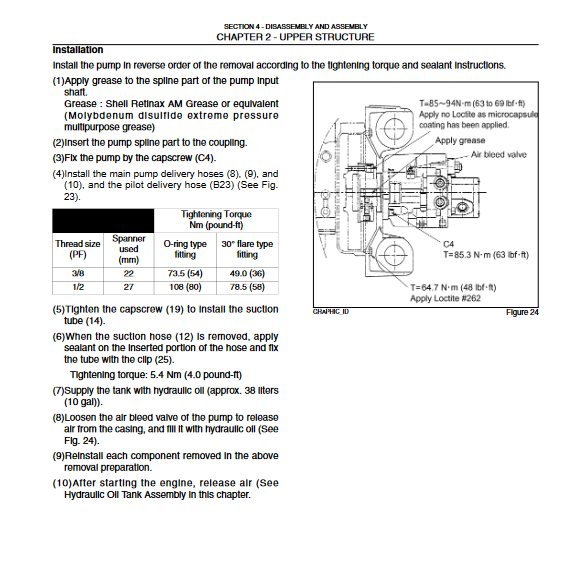 SECTION 4 - DISASSEMBLY AND ASSEMBLY
CHAPTER 2 - UPPER STRUCTURE

Installation

Install the pump in reverse order of the removal according to the tightening torque and sealant instructions.

(1)Apply grease to the spline part of the pump input shaft.
Grease : Shell Retinax AM Grease or equivalent (Molybdenum disulfide extreme pressure multipurpose grease)

(2)Insert the pump spline part to the coupling.

(3)Fix the pump by the capscrew (C4).

(4)Install the main pump delivery hoses (8), (9), and (10), and the pilot delivery hose (B23) (See Fig. 23).

| | | Tightening Torque Nm (pound-ft) | |
|---|---|---|---|
| Thread size (PF) | Spanner used (mm) | O-ring type fitting | 30° flare type fitting |
| 3/8 | 22 | 73.5 (54) | 49.0 (36) |
| 1/2 | 27 | 108 (80) | 78.5 (58) |

(5)Tighten the capscrew (19) to install the suction tube (14).

(6)When the suction hose (12) is removed, apply sealant on the inserted portion of the hose and fix the tube with the clip (25).

Tightening torque: 5.4 Nm (4.0 pound-ft)

(7)Supply the tank with hydraulic oil (approx. 38 liters (10 gal)).

(8)Loosen the air bleed valve of the pump to release air from the casing, and fill it with hydraulic oil (See Fig. 24).

(9)Reinstall each component removed in the above removal preparation.

(10)After starting the engine, release air (See Hydraulic Oil Tank Assembly in this chapter.

T=85~94N·m (63 to 69 lbf·ft)
Apply no Loctite as microcapsule coating has been applied.
Apply grease
Air bleed valve
C4
T=85.3 N·m (63 lbf·ft)
T=64.7 N·m (48 lbf·ft)
Apply Loctite #262

GRAPHIC_ID
Figure 24