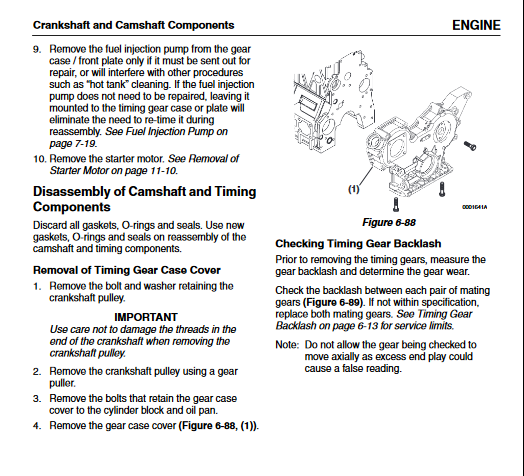 Crankshaft and Camshaft Components

ENGINE

9. Remove the fuel injection pump from the gear case / front plate only if it must be sent out for repair, or will interfere with other procedures such as "hot tank" cleaning. If the fuel injection pump does not need to be repaired, leaving it mounted to the timing gear case or plate will eliminate the need to re-time it during reassembly. See Fuel Injection Pump on page 7-19.

10. Remove the starter motor. See Removal of Starter Motor on page 11-10.

Disassembly of Camshaft and Timing Components

Discard all gaskets, O-rings and seals. Use new gaskets, O-rings and seals on reassembly of the camshaft and timing components.

Removal of Timing Gear Case Cover

1. Remove the bolt and washer retaining the crankshaft pulley.

IMPORTANT

Use care not to damage the threads in the end of the crankshaft when removing the crankshaft pulley.

2. Remove the crankshaft pulley using a gear puller.

3. Remove the bolts that retain the gear case cover to the cylinder block and oil pan.

4. Remove the gear case cover (Figure 6-88, (1)).

(1)

00D1641A

Figure 6-88

Checking Timing Gear Backlash

Prior to removing the timing gears, measure the gear backlash and determine the gear wear.

Check the backlash between each pair of mating gears (Figure 6-89). If not within specification, replace both mating gears. See Timing Gear Backlash on page 6-13 for service limits.

Note: Do not allow the gear being checked to move axially as excess end play could cause a false reading.