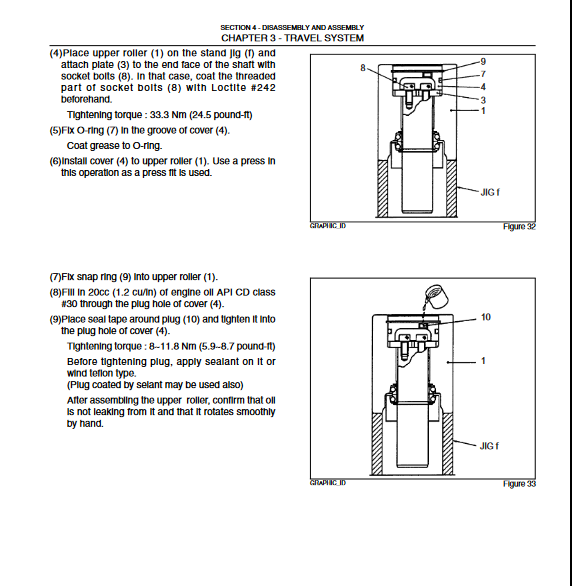 SECTION 4 - DISASSEMBLY AND ASSEMBLY
CHAPTER 3 - TRAVEL SYSTEM

(4)Place upper roller (1) on the stand jig (f) and attach plate (3) to the end face of the shaft with socket bolts (8). In that case, coat the threaded part of socket bolts (8) with Loctite #242 beforehand.

Tightening torque : 33.3 Nm (24.5 pound-ft)

(5)Fix O-ring (7) in the groove of cover (4).

Coat grease to O-ring.

(6)Install cover (4) to upper roller (1). Use a press in this operation as a press fit is used.

8
9
7
4
3
1
JIG f

GRAPHIC_ID
Figure 32

(7)Fix snap ring (9) into upper roller (1).

(8)Fill in 20cc (1.2 cu/in) of engine oil API CD class #30 through the plug hole of cover (4).

(9)Place seal tape around plug (10) and tighten it into the plug hole of cover (4).

Tightening torque : 8~11.8 Nm (5.9~8.7 pound-ft)

Before tightening plug, apply sealant on it or wind teflon type.
(Plug coated by selant may be used also)

After assembling the upper roller, confirm that oil is not leaking from it and that it rotates smoothly by hand.

10
1
JIG f

GRAPHIC_ID
Figure 33