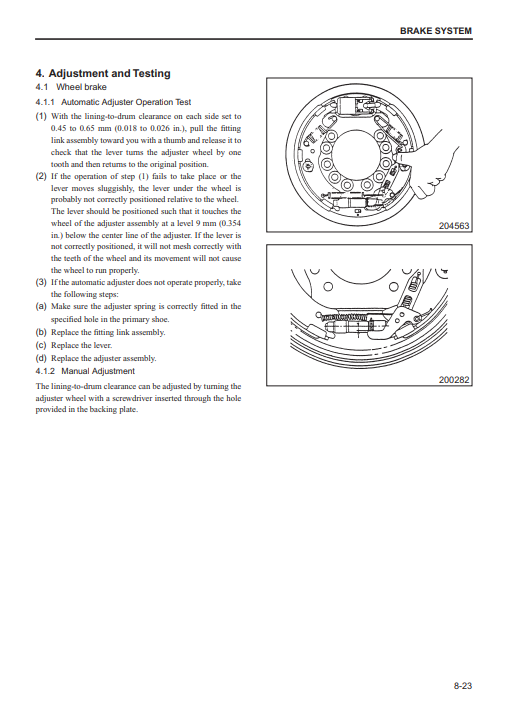 BRAKE SYSTEM

4. Adjustment and Testing

4.1 Wheel brake

4.1.1 Automatic Adjuster Operation Test

(1) With the lining-to-drum clearance on each side set to 0.45 to 0.65 mm (0.018 to 0.026 in.), pull the fitting link assembly toward you with a thumb and release it to check that the lever turns the adjuster wheel by one tooth and then returns to the original position.

(2) If the operation of step (1) fails to take place or the lever moves sluggishly, the lever under the wheel is probably not correctly positioned relative to the wheel. The lever should be positioned such that it touches the wheel of the adjuster assembly at a level 9 mm (0.354 in.) below the center line of the adjuster. If the lever is not correctly positioned, it will not mesh correctly with the teeth of the wheel and its movement will not cause the wheel to run properly.

(3) If the automatic adjuster does not operate properly, take the following steps:

(a) Make sure the adjuster spring is correctly fitted in the specified hole in the primary shoe.

(b) Replace the fitting link assembly.

(c) Replace the lever.

(d) Replace the adjuster assembly.

4.1.2 Manual Adjustment

The lining-to-drum clearance can be adjusted by turning the adjuster wheel with a screwdriver inserted through the hole provided in the backing plate.

204563

200282

8-23